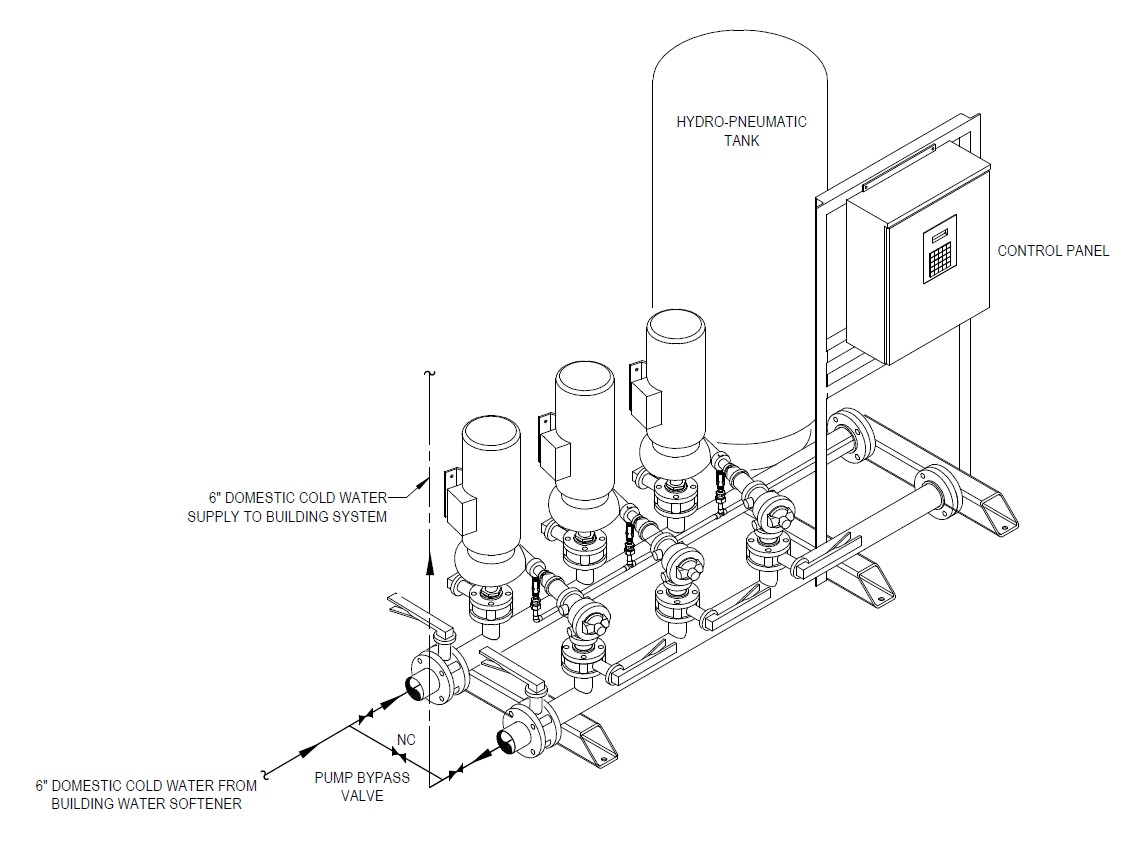 HYDRO-PNEUMATIC TANK

CONTROL PANEL

6" DOMESTIC COLD WATER SUPPLY TO BUILDING SYSTEM

NC

6" DOMESTIC COLD WATER FROM BUILDING WATER SOFTENER

PUMP BYPASS VALVE